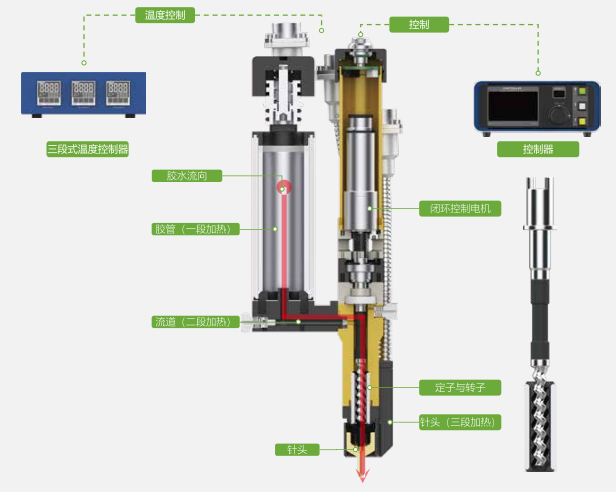 温度控制

控制

三段式温度控制器

控制器

胶水流向

胶管（一段加热）

闭环控制电机

流道（二段加热）

定子与转子

针头（三段加热）

针头